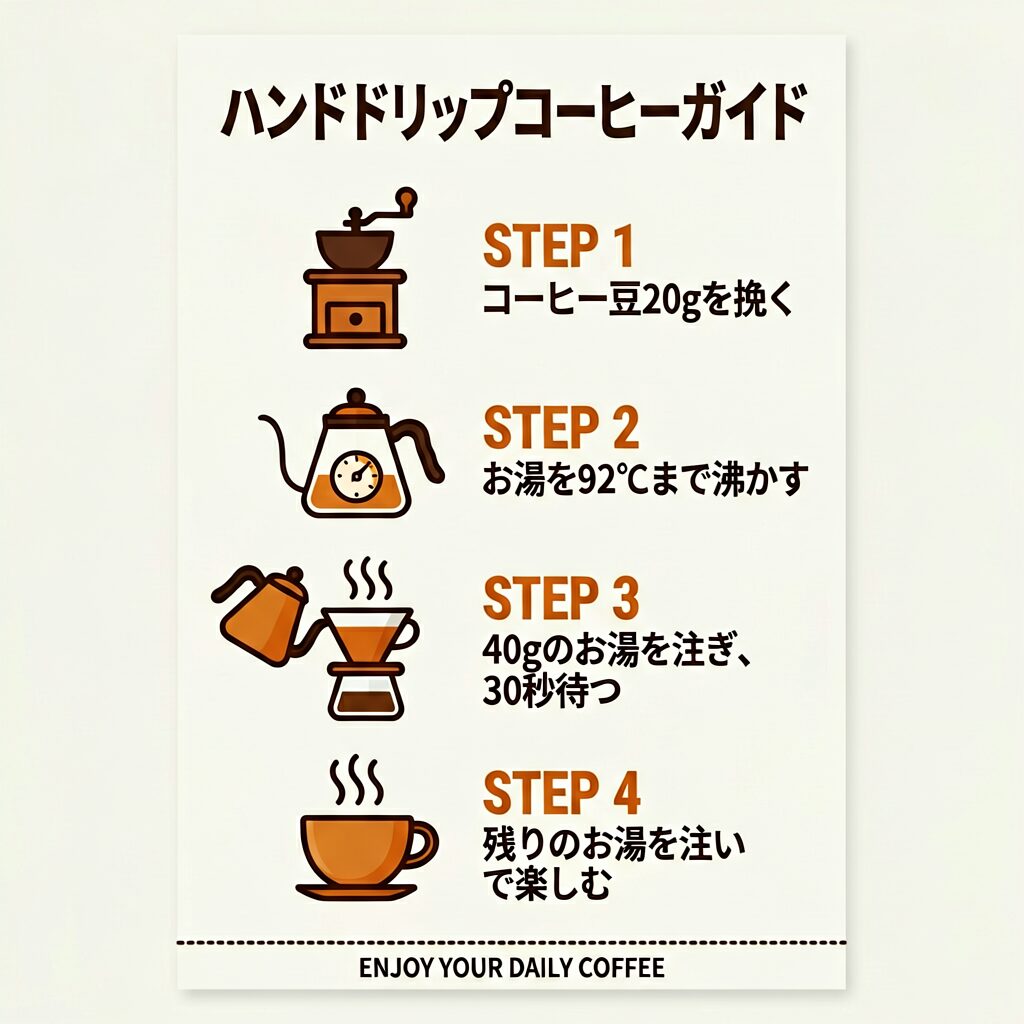 ハンドドリップコーヒーガイド

STEP 1
コーヒー豆20gを挽く

STEP 2
お湯を92℃まで沸かす

STEP 3
40gのお湯を注ぎ、30秒待つ

STEP 4
残りのお湯を注いで楽しむ

ENJOY YOUR DAILY COFFEE